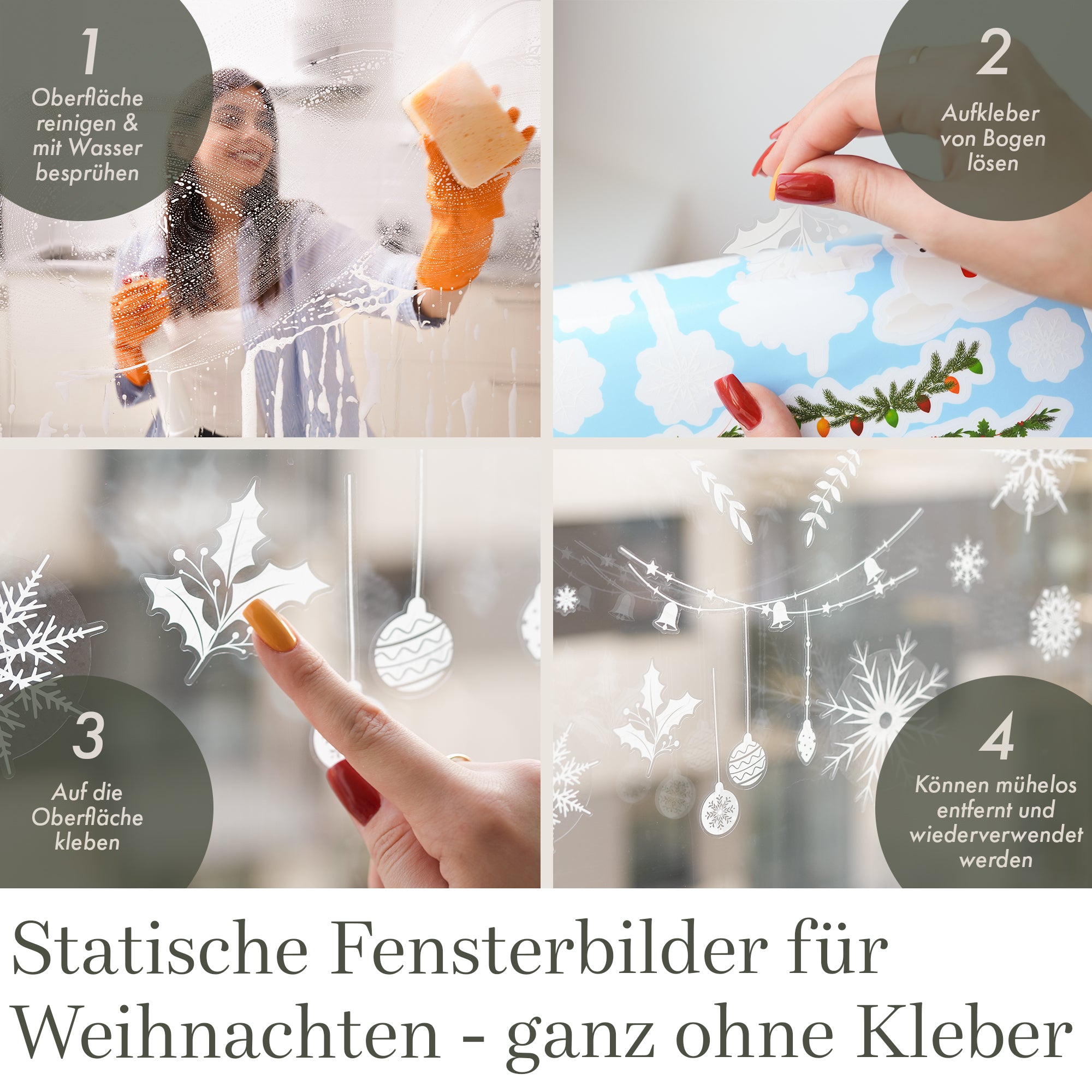 1
Oberfläche reinigen & mit Wasser besprühen

2
Aufkleber von Bogen lösen

3
Auf die Oberfläche kleben

4
Können mühelos entfernt und wiederverwendet werden

Statische Fensterbilder für Weihnachten - ganz ohne Kleber